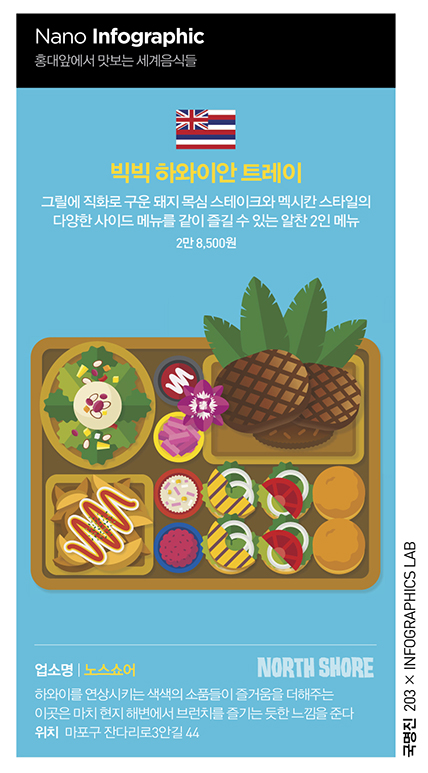 Nano Infographic
홍대앞에서 맛보는 세계음식들

빅빅 하와이안 트레이

그릴에 직화로 구운 돼지 목심 스테이크와 멕시칸 스타일의 다양한 사이드 메뉴를 같이 즐길 수 있는 알찬 2인 메뉴

2만 8,500원

업소명 | 노스쇼어

NORTH SHORE

하와이를 연상시키는 색색의 소품들이 즐거움을 더해주는 이곳은 마치 현지 해변에서 브런치를 즐기는 듯한 느낌을 준다

위치 마포구 잔다리로3안길 44

국명진 203 × INFOGRAPHICS LAB